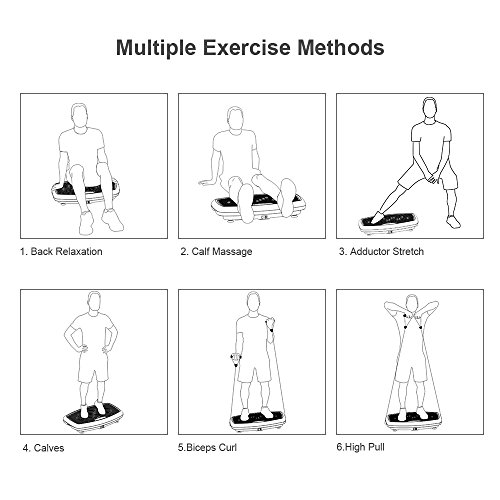 Multiple Exercise Methods

1. Back Relaxation

2. Calf Massage

3. Adductor Stretch

4. Calves

5.Biceps Curl

6.High Pull